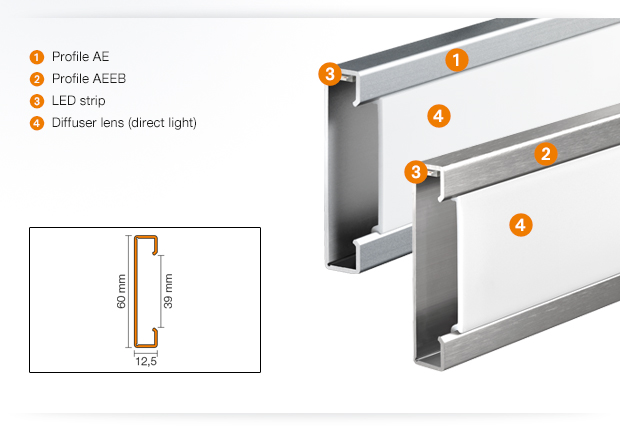 1 Profile AE
2 Profile AEEB
3 LED strip
4 Diffuser lens (direct light)

60 mm
39 mm
12,5

3
1
4
3
2
4